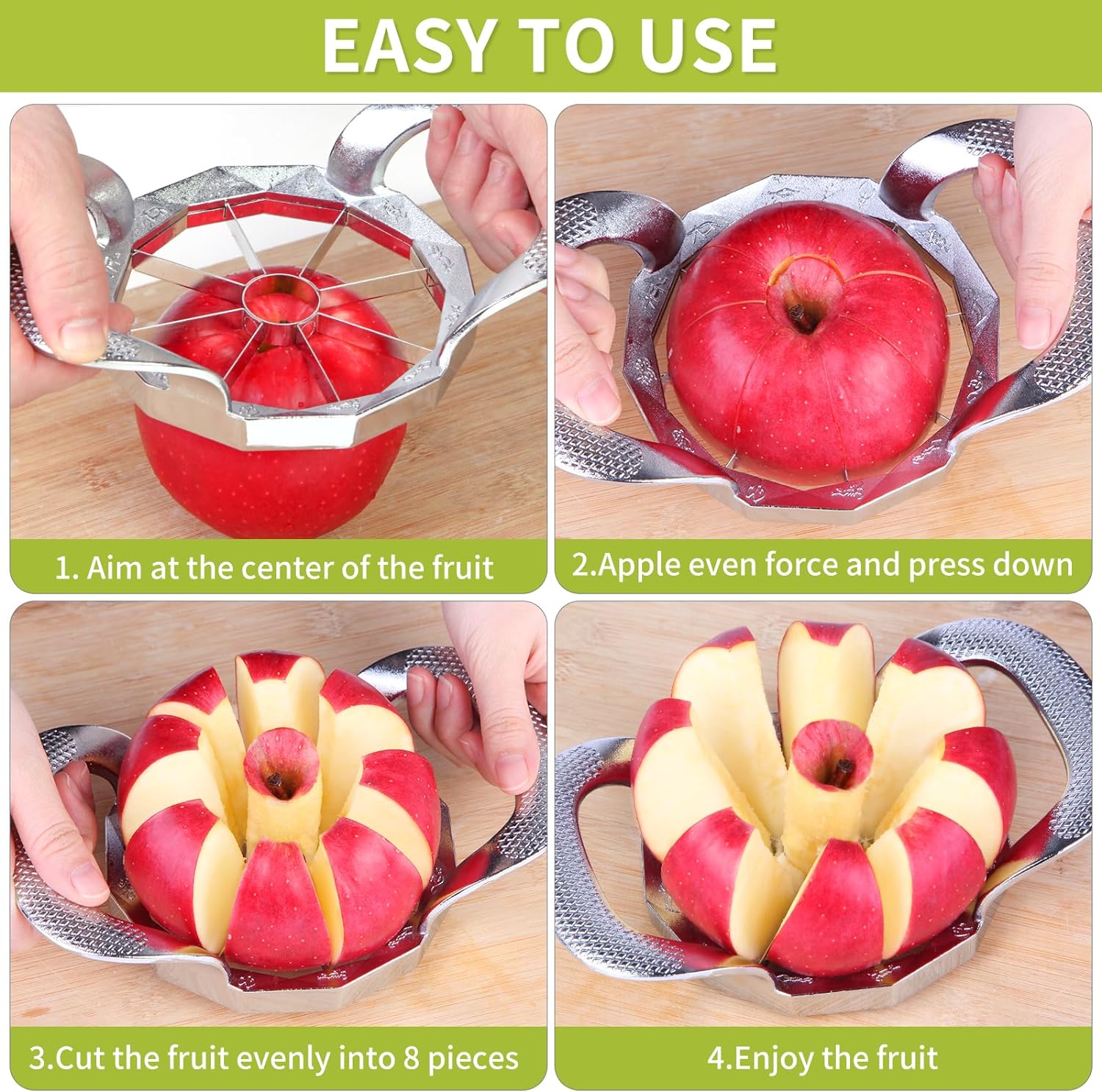 EASY TO USE

1. Aim at the center of the fruit

2.Apple even force and press down

3.Cut the fruit evenly into 8 pieces

4.Enjoy the fruit