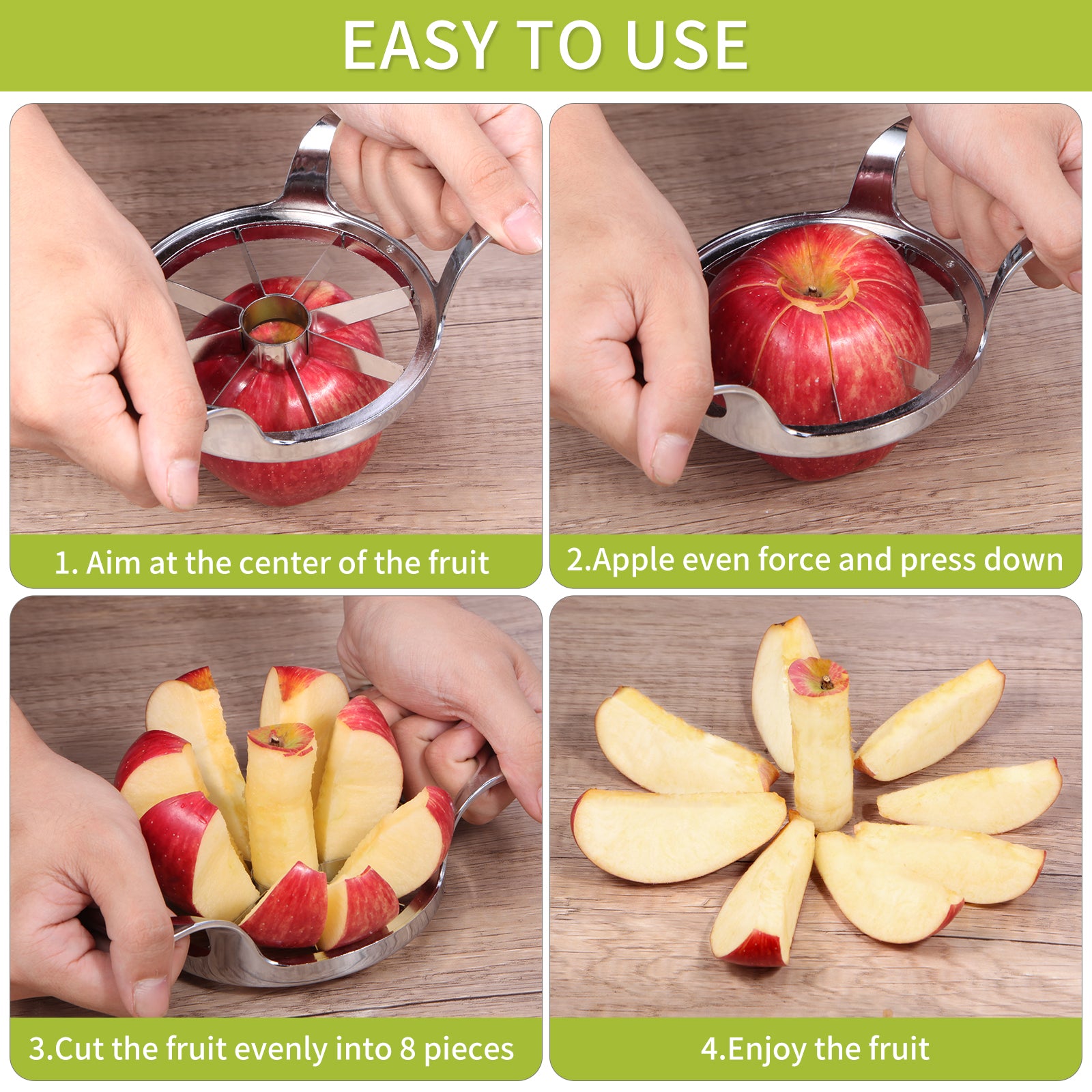 EASY TO USE

1. Aim at the center of the fruit

2.Apple even force and press down

3.Cut the fruit evenly into 8 pieces

4.Enjoy the fruit