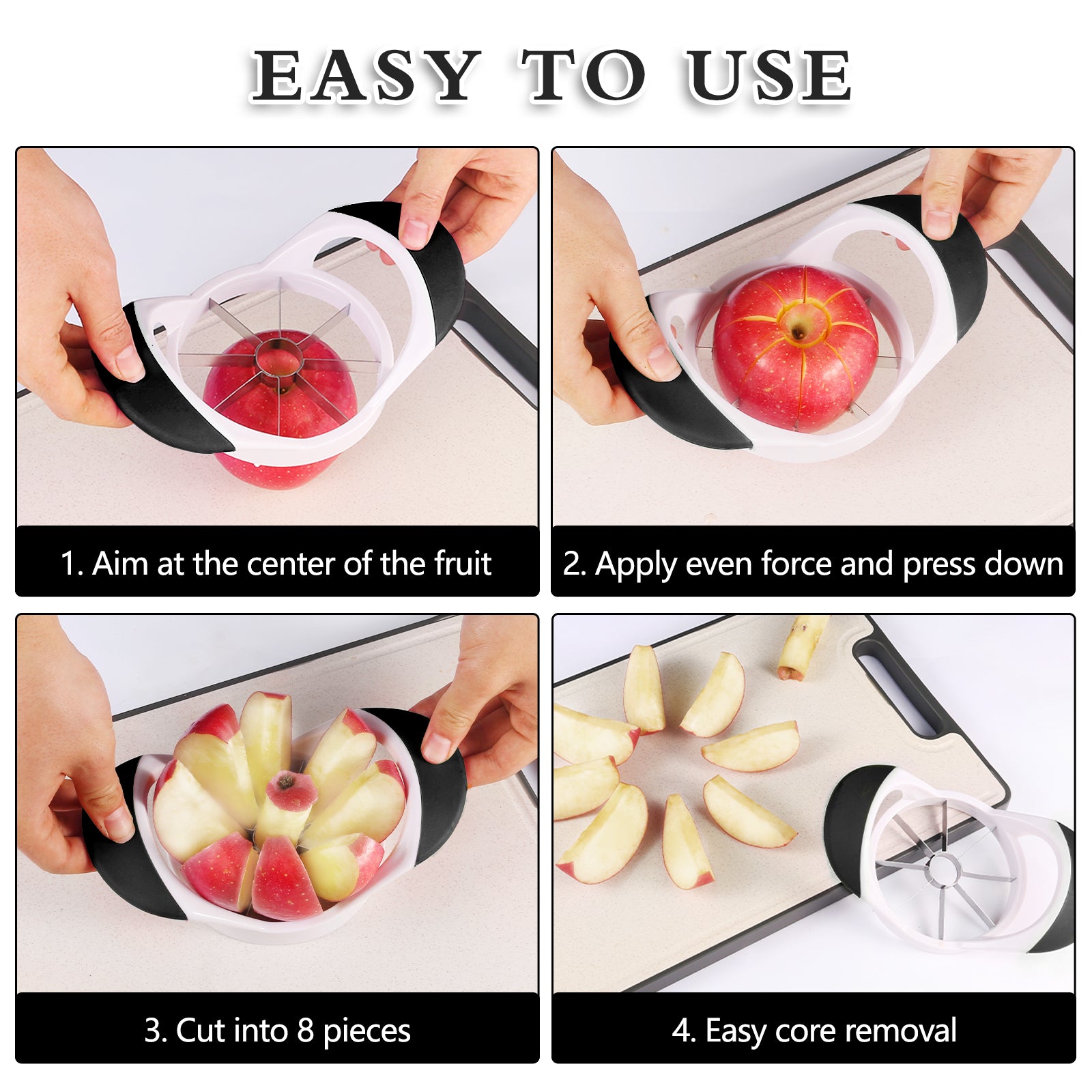 EASY TO USE

1. Aim at the center of the fruit

2. Apply even force and press down

3. Cut into 8 pieces

4. Easy core removal